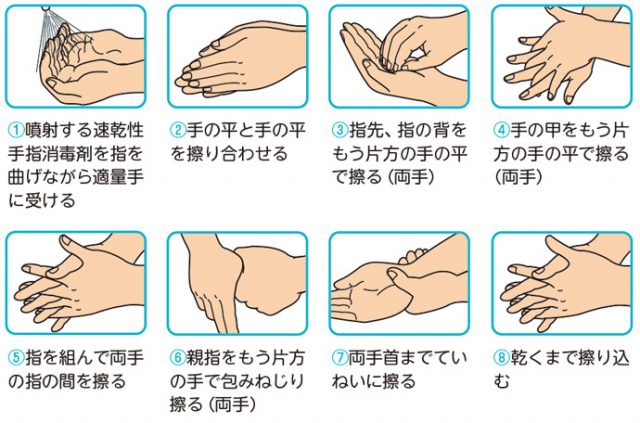 ①噴射する速乾性手指消毒剤を指を曲げながら適量手に受ける

②手の平と手の平を擦り合わせる

③指先、指の背をもう片方の手の平で擦る（両手）

④手の甲をもう片方の手の平で擦る（両手）

⑤指を組んで両手の指の間を擦る

⑥親指をもう片方の手で包みねじり擦る（両手）

⑦両手首までていねいに擦る

⑧乾くまで擦り込む