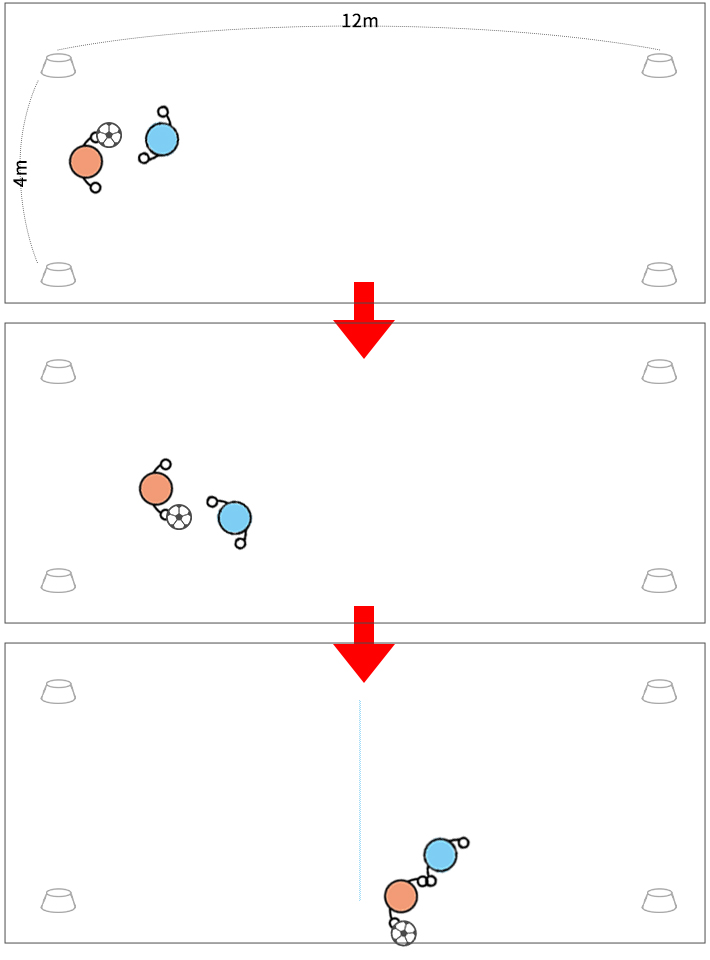 12m

4m