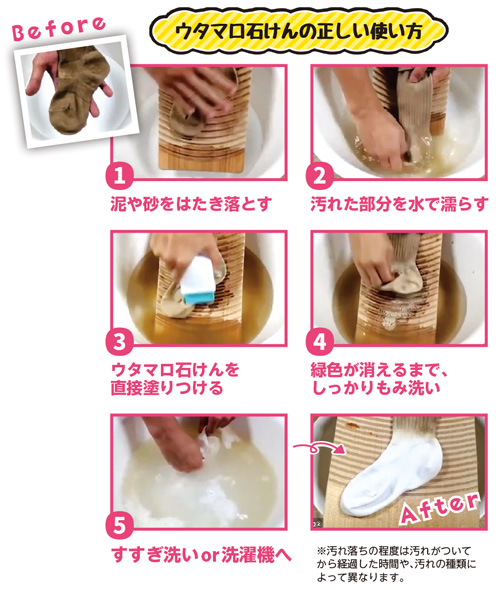 Before

ウタマロ石けんの正しい使い方

1
泥や砂をはたき落とす

2
汚れた部分を水で濡らす

3
ウタマロ石けんを直接塗りつける

4
緑色が消えるまで、しっかりもみ洗い

5
すすぎ洗いor洗濯機へ

After

※汚れ落ちの程度は汚れがついてから経過した時間や、汚れの種類によって異なります。