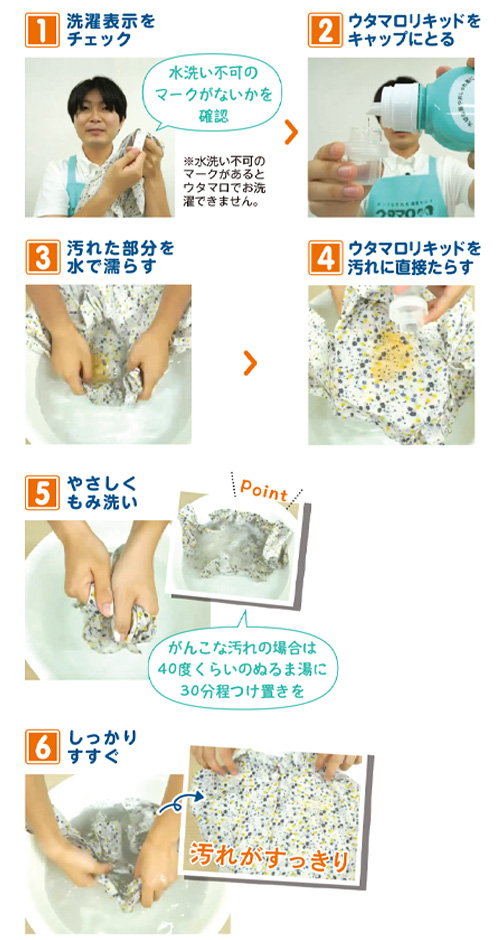 1 洗濯表示をチェック

水洗い不可のマークがないかを確認

※水洗い不可のマークがあるとウタマロでお洗濯できません。

2 ウタマロリキッドをキャップにとる

ウタマロ

3 汚れた部分を水で濡らす

4 ウタマロリキッドを汚れに直接たらす

5 やさしくもみ洗い

Point

がんこな汚れの場合は40度くらいのぬるま湯に30分程つけ置きを

6 しっかりすすぐ

汚れがすっきり