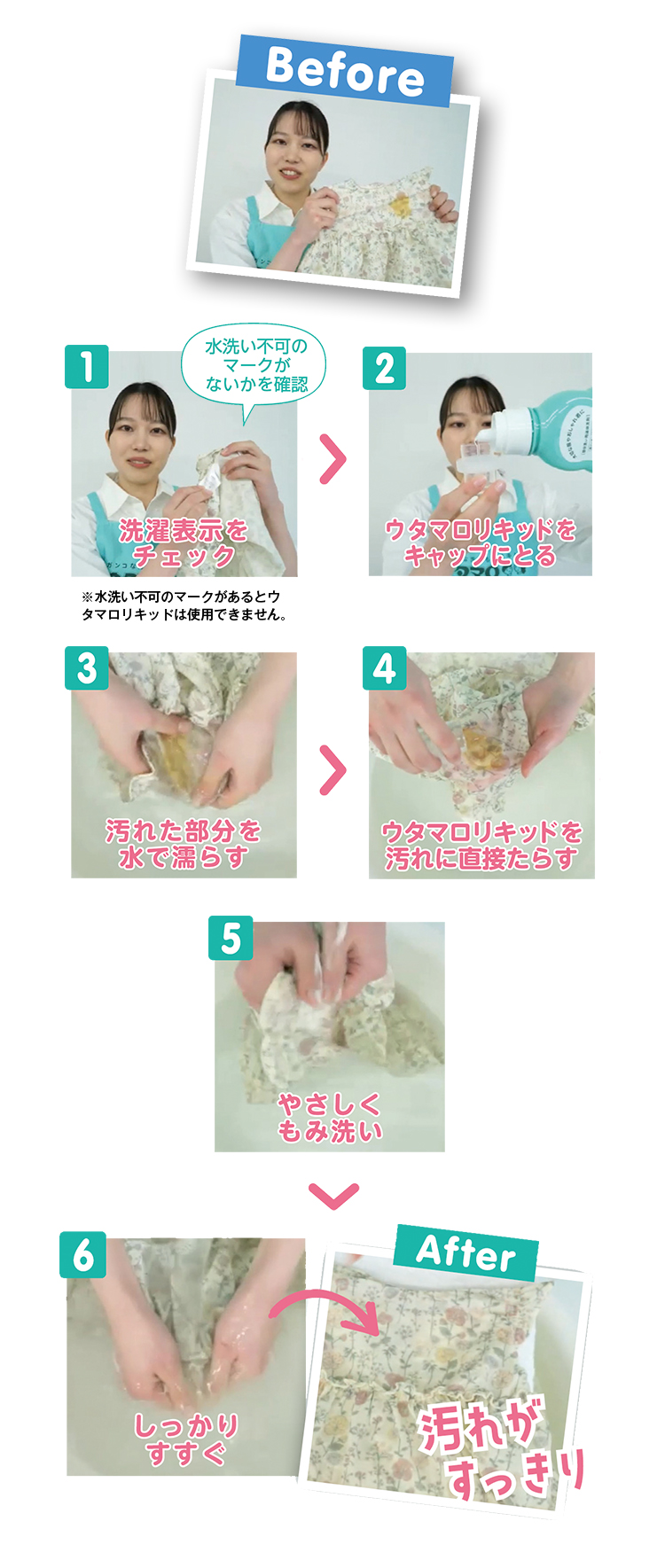 Before

1
水洗い不可のマークがないかを確認
洗濯表示をチェック

※水洗い不可のマークがあるとウタマロリキッドは使用できません。

2
ウタマロリキッドをキャップにとる

3
汚れた部分を水で濡らす

4
ウタマロリキッドを汚れに直接たらす

5
やさしくもみ洗い

6
しっかりすすぐ

After
汚れがすっきり